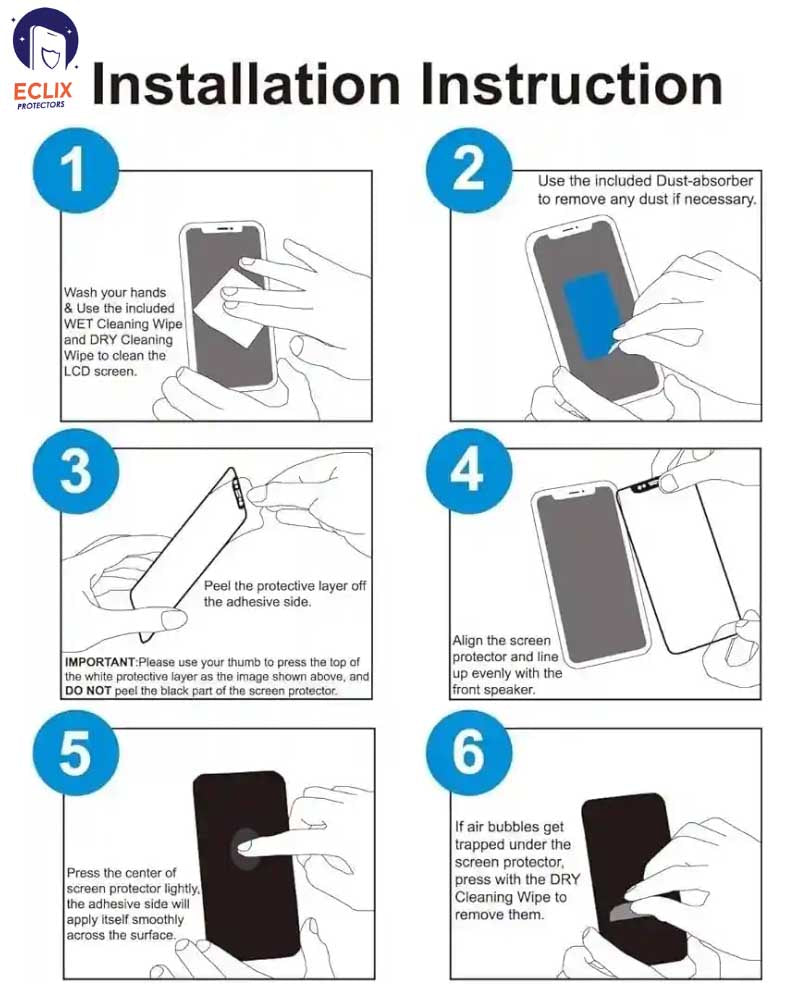 ECLIX
PROTECTORS

Installation Instruction

1

Wash your hands & Use the included WET Cleaning Wipe and DRY Cleaning Wipe to clean the LCD screen.

2

Use the included Dust-absorber to remove any dust if necessary.

3

Peel the protective layer off the adhesive side.

IMPORTANT:Please use your thumb to press the top of the white protective layer as the image shown above, and DO NOT peel the black part of the screen protector.

4

Align the screen protector and line up evenly with the front speaker.

5

Press the center of screen protector lightly, the adhesive side will apply itself smoothly across the surface.

6

If air bubbles get trapped under the screen protector, press with the DRY Cleaning Wipe to remove them.